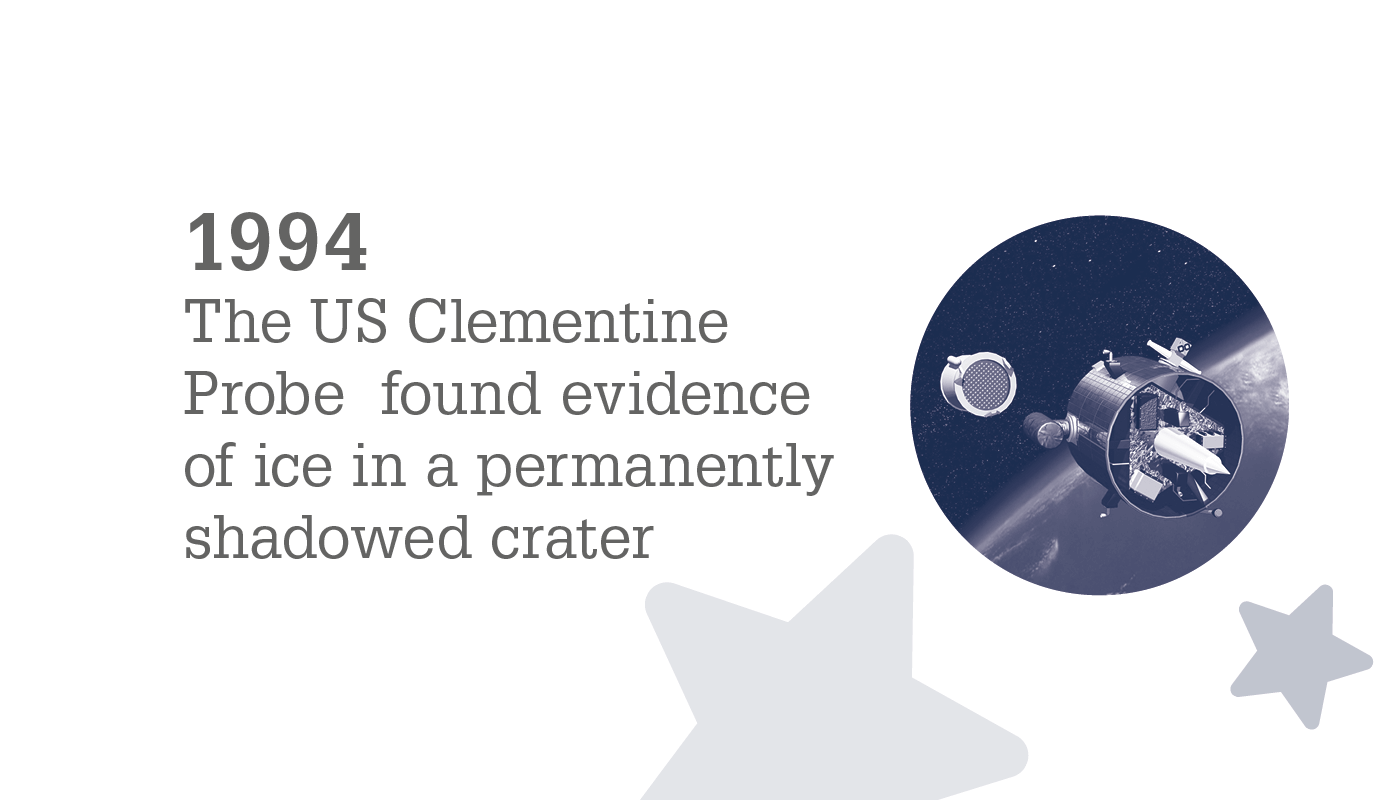 1994
The US Clementine Probe  found evidence of ice in a permanently shadowed crater