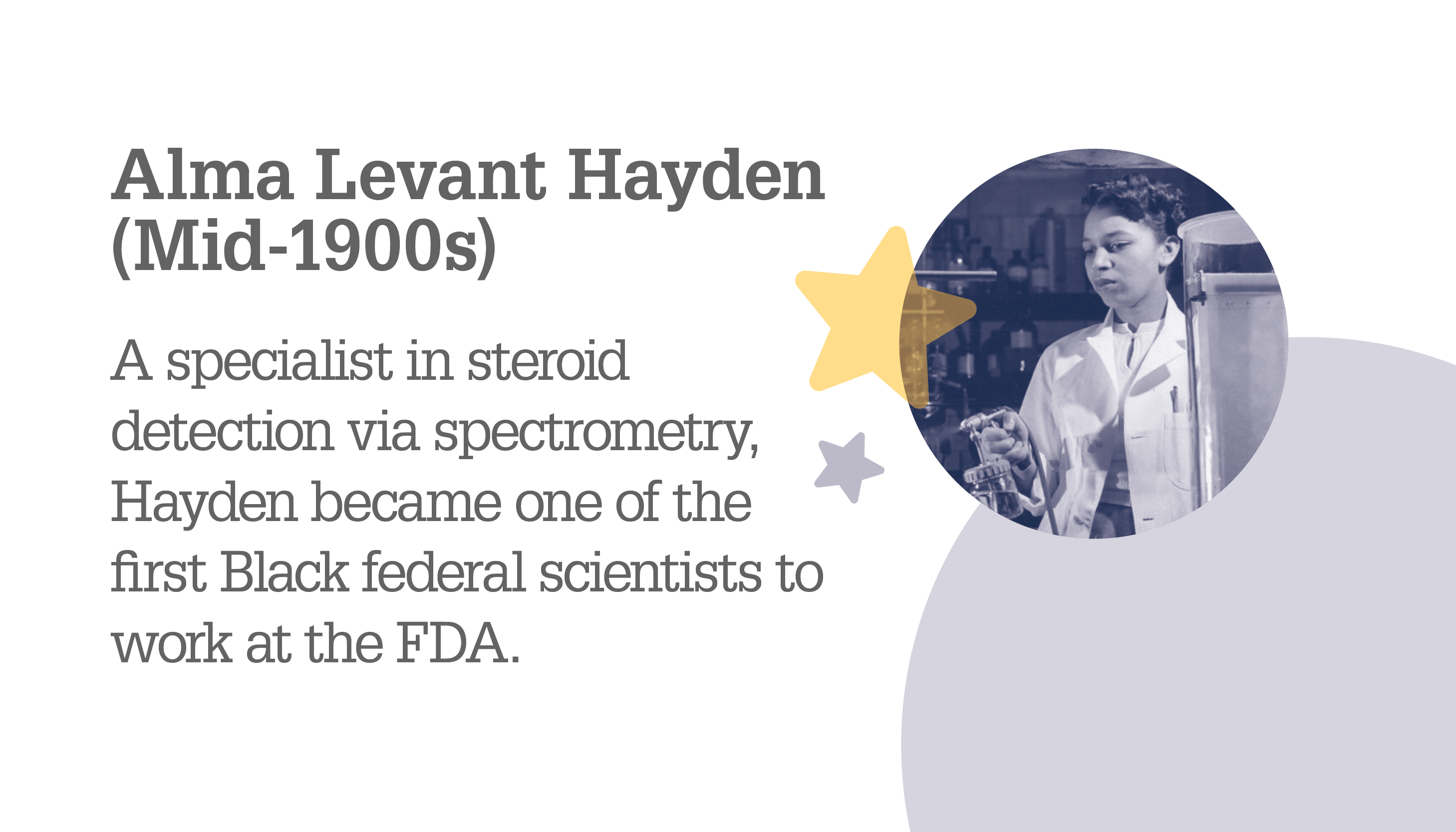 Alma Levant Hayden (Mid-1900s)

A specialist in steroid detection via spectrometry, Hayden became one of the first Black federal scientists to work at the FDA.