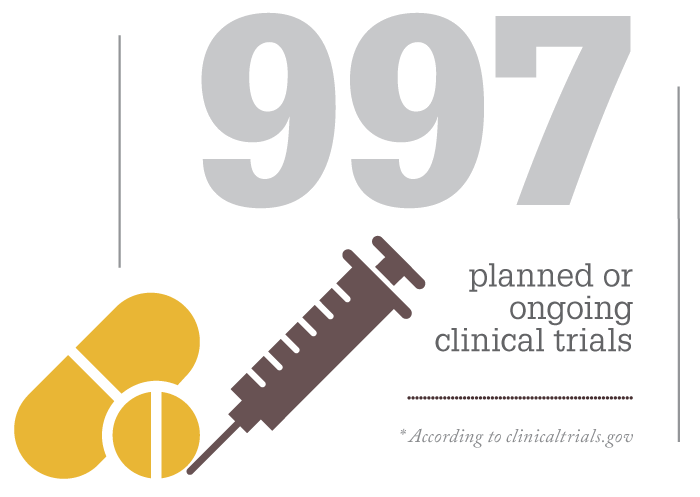 997

planned or ongoing clinical trials

* According to clinicaltrials.gov