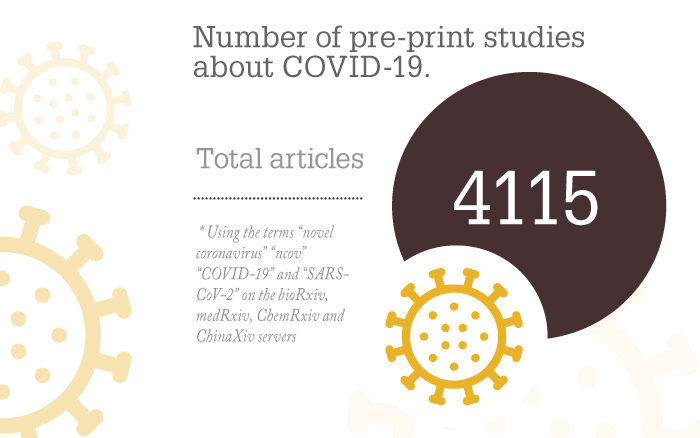 Number of pre-print studies about COVID-19.

Total articles

4115

* Using the terms “novel coronavirus” “ncov” “COVID-19” and “SARS-CoV-2” on the bioRxiv, medRxiv, ChemRxiv and ChinaXiv servers