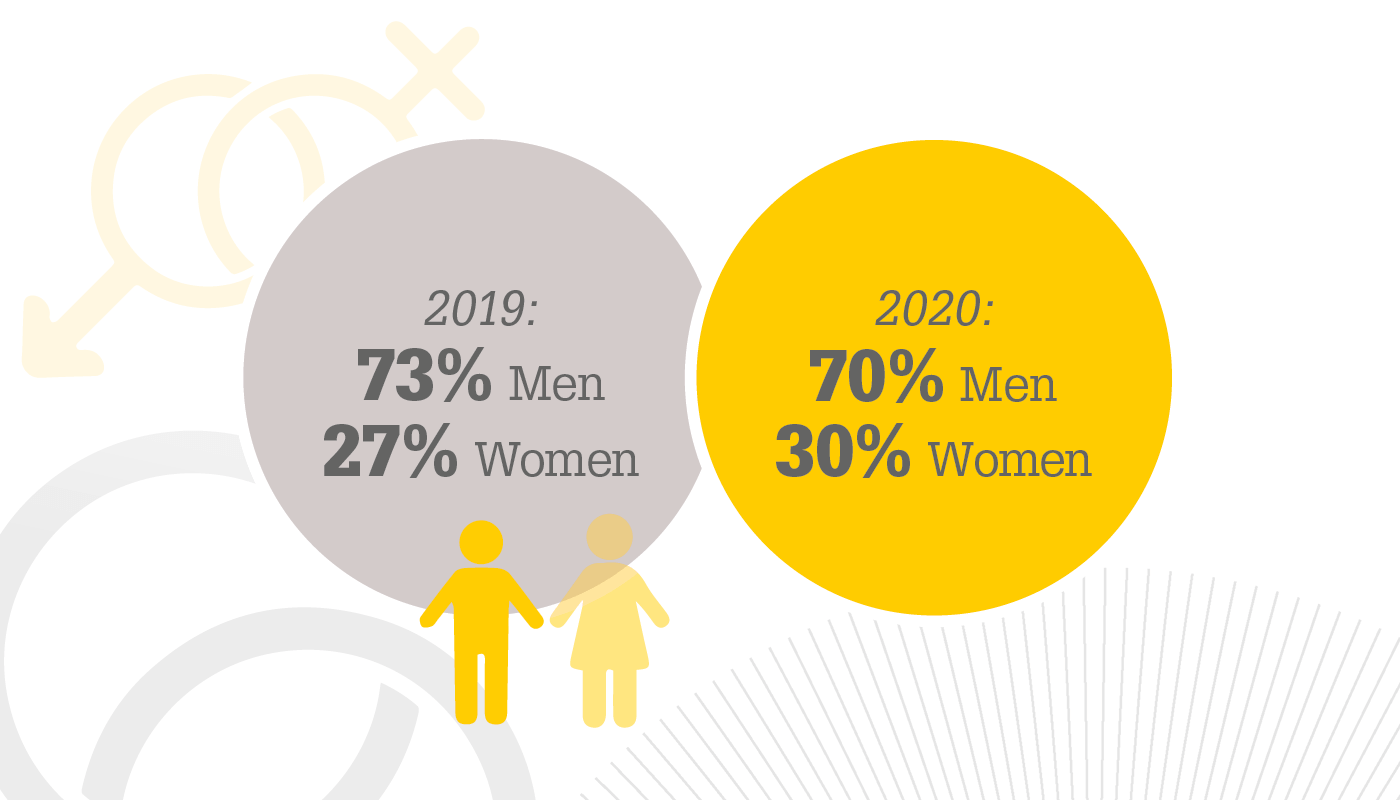 2019:
73% Men
27% Women

2020:
70% Men
30% Women