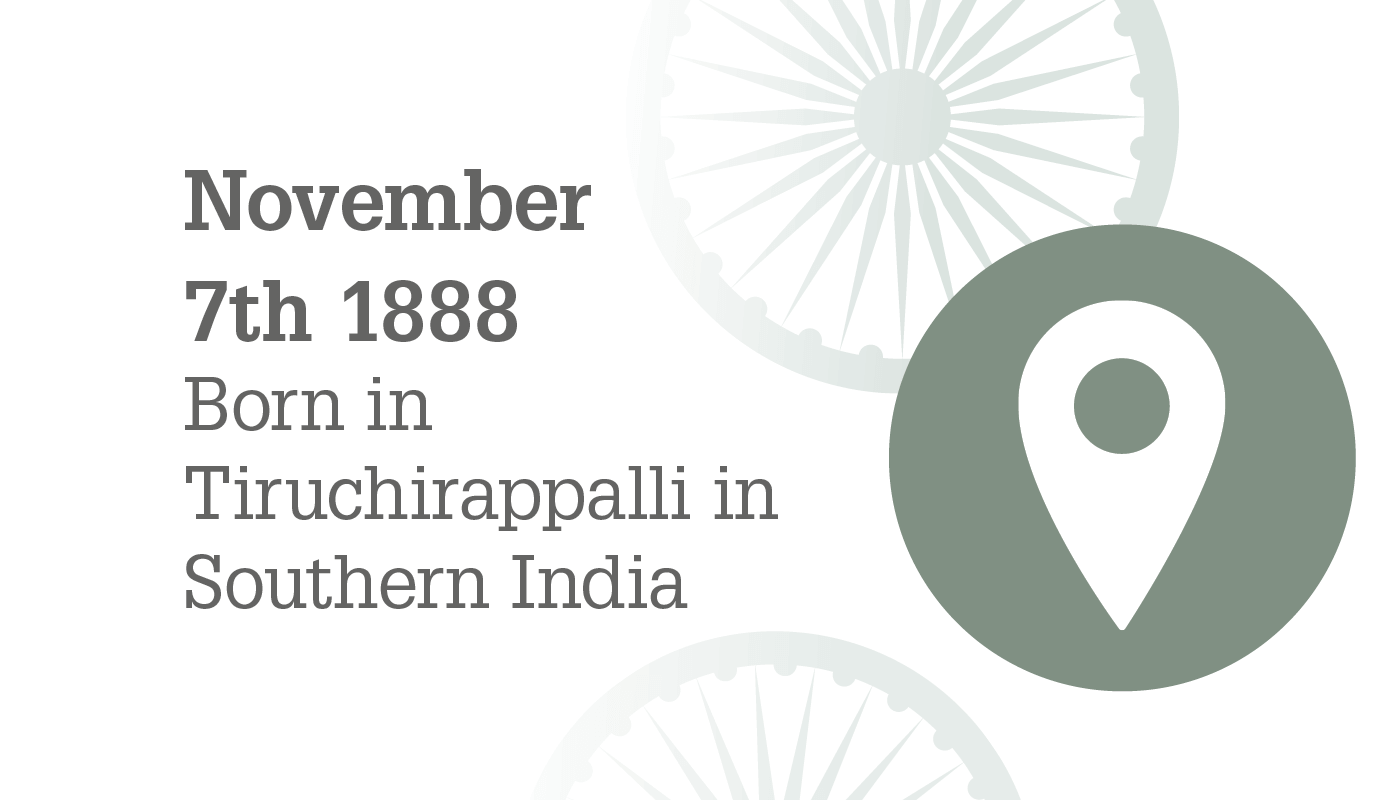 November 7th 1888
Born in Tiruchirappalli in Southern India