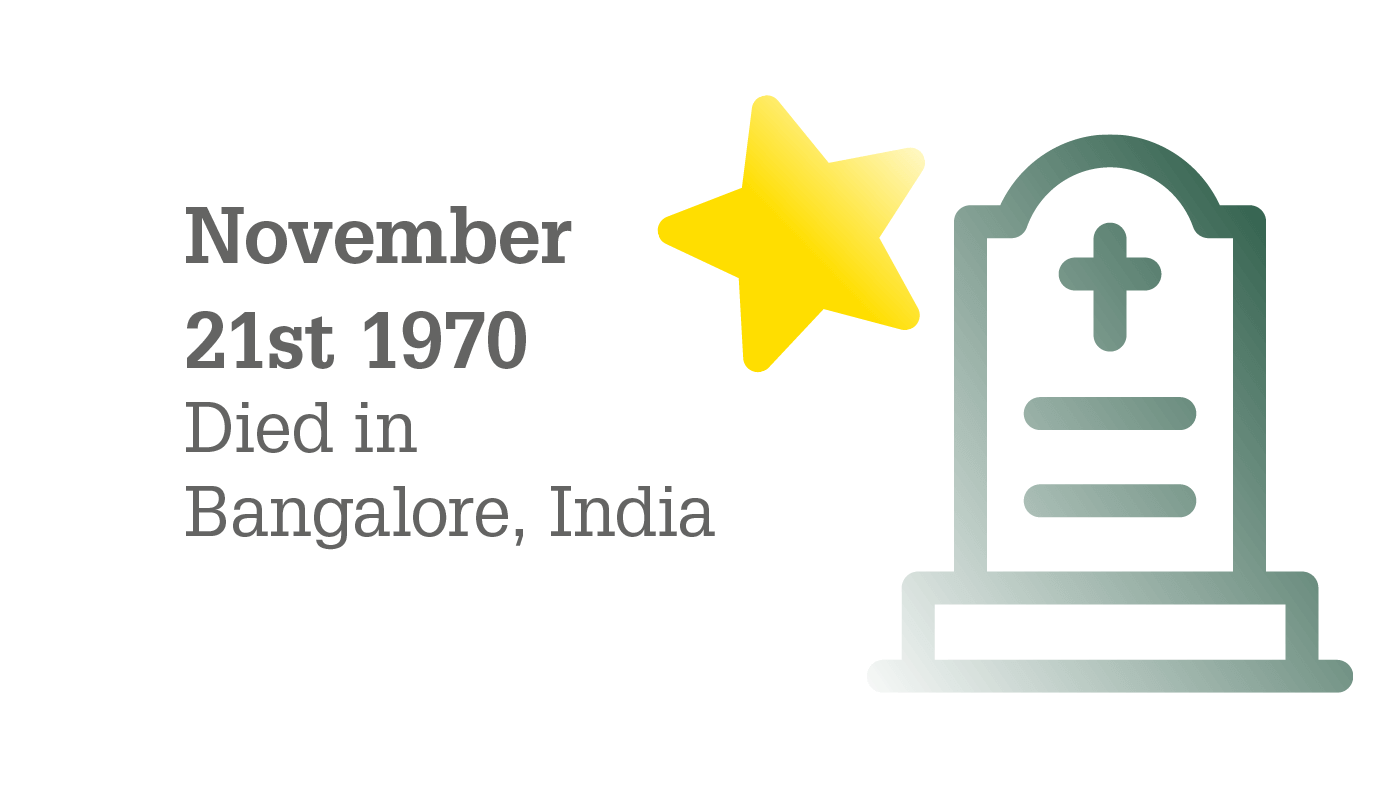 November 21st 1970
Died in Bangalore, India