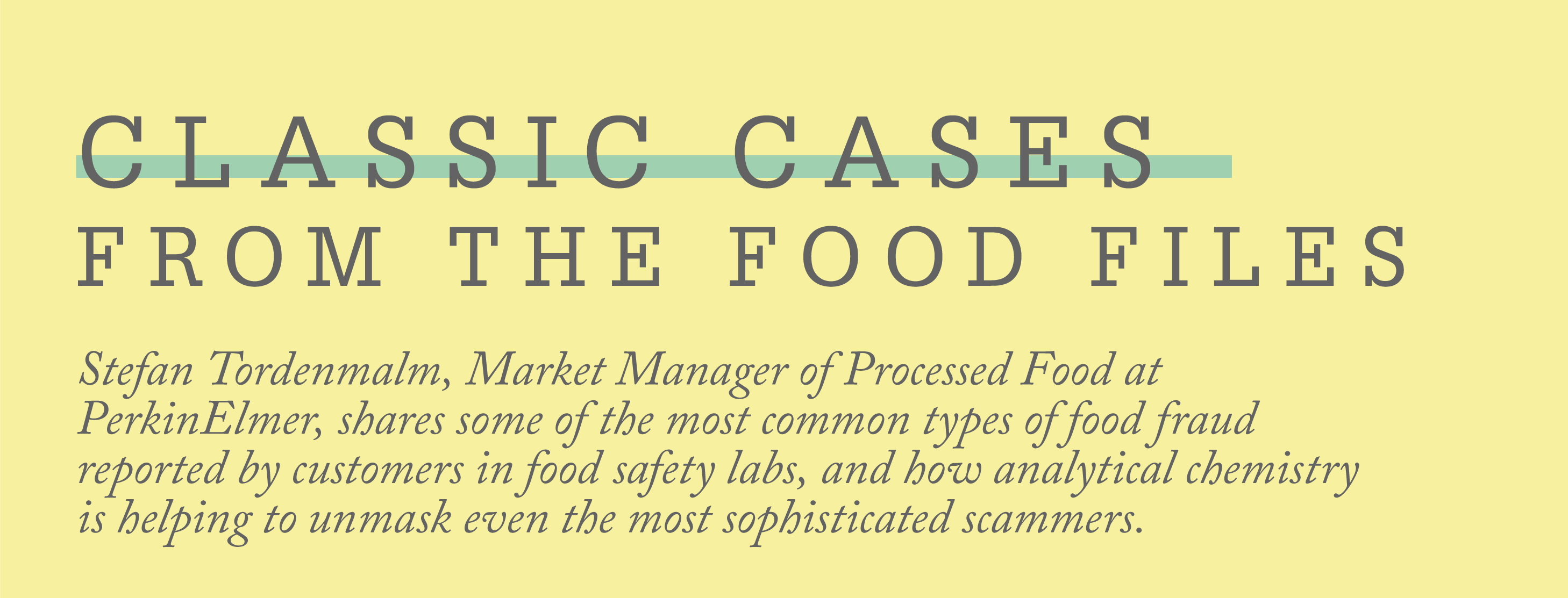 CLASSIC CASES
FROM THE FOOD FILES

Stefan Tordenmalm, Market Manager of Processed Food at PerkinElmer, shares some of the most common types of food fraud reported by customers in food safety labs, and how analytical chemistry is helping to unmask even the most sophisticated scammers.