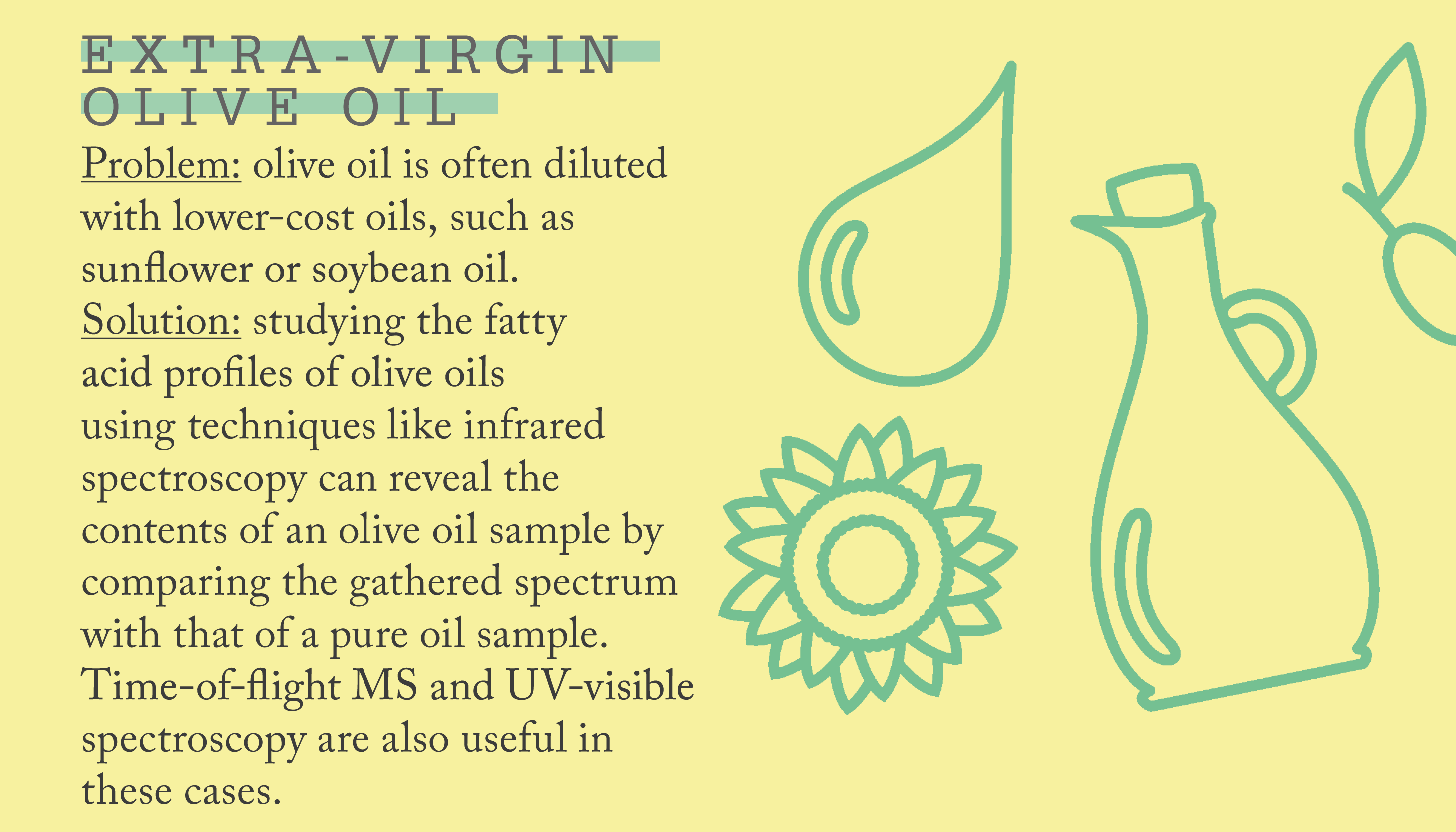 EXTRA-VIRGIN OLIVE OIL

Problem: olive oil is often diluted with lower-cost oils, such as sunflower or soybean oil.

Solution: studying the fatty acid profiles of olive oils using techniques like infrared spectroscopy can reveal the contents of an olive oil sample by comparing the gathered spectrum with that of a pure oil sample. Time-of-flight MS and UV-visible spectroscopy are also useful in these cases.