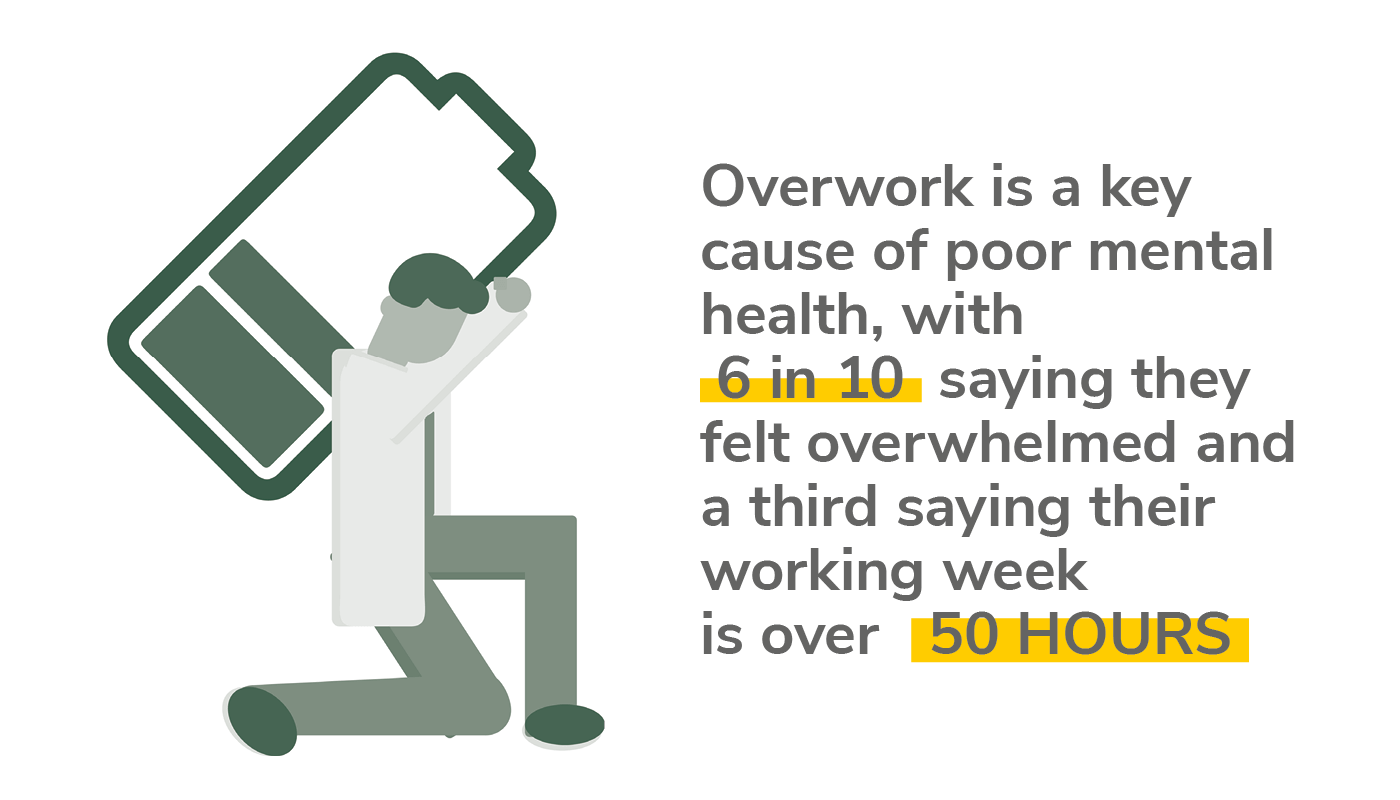 Overwork is a key cause of poor mental health, with 6 in 10 saying they felt overwhelmed and a third saying their working week is over 50 HOURS