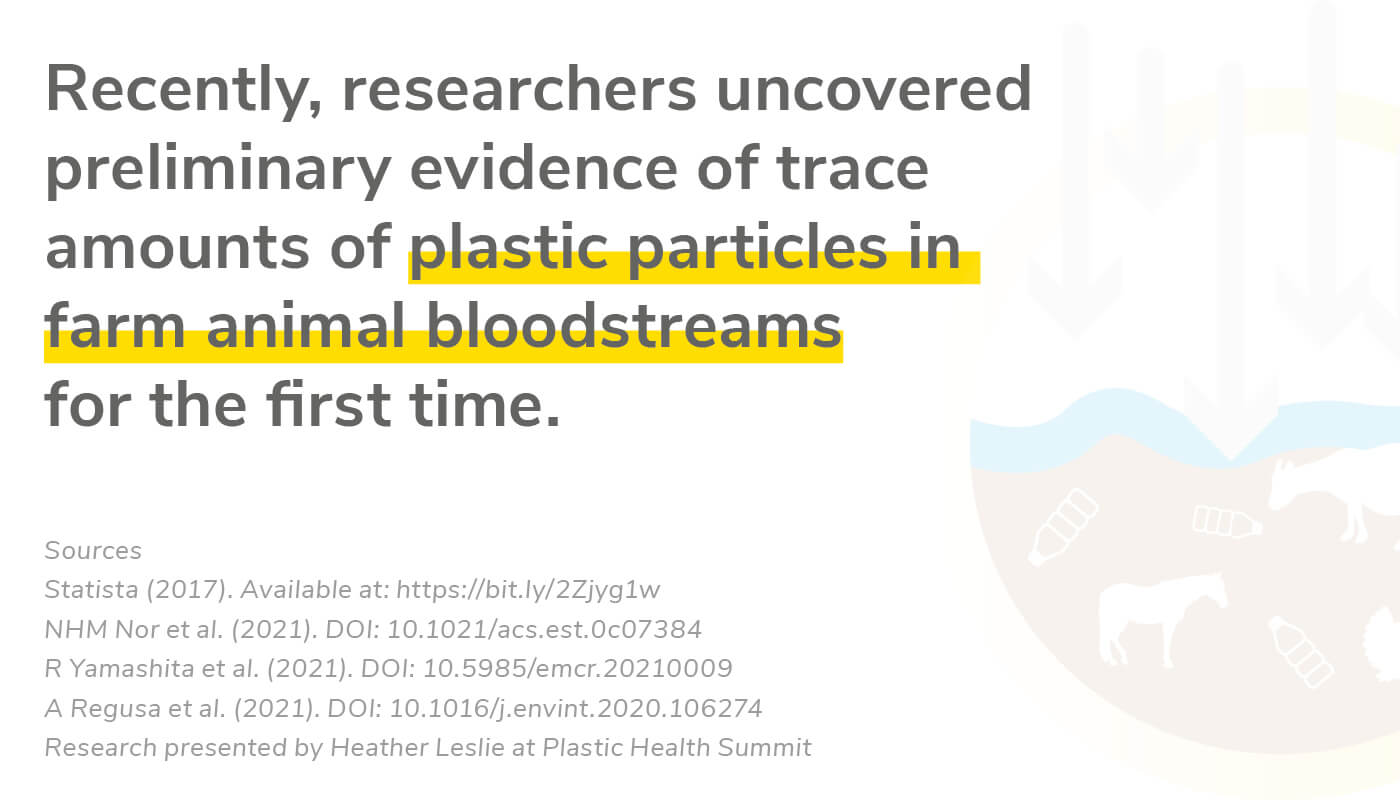 Recently, researchers uncovered preliminary evidence of trace amounts of plastic particles in farm animal bloodstreams for the first time.

Sources
Statista (2017). Available at: https://bit.ly/2Zjyg1w
NHM Nor et al. (2021). DOI: 10.1021/acs.est.0c07384
R Yamashita et al. (2021). DOI: 10.5985/emcr.20210009
A Regusa et al. (2021). DOI: 10.1016/j.envint.2020.106274
Research presented by Heather Leslie at Plastic Health Summit